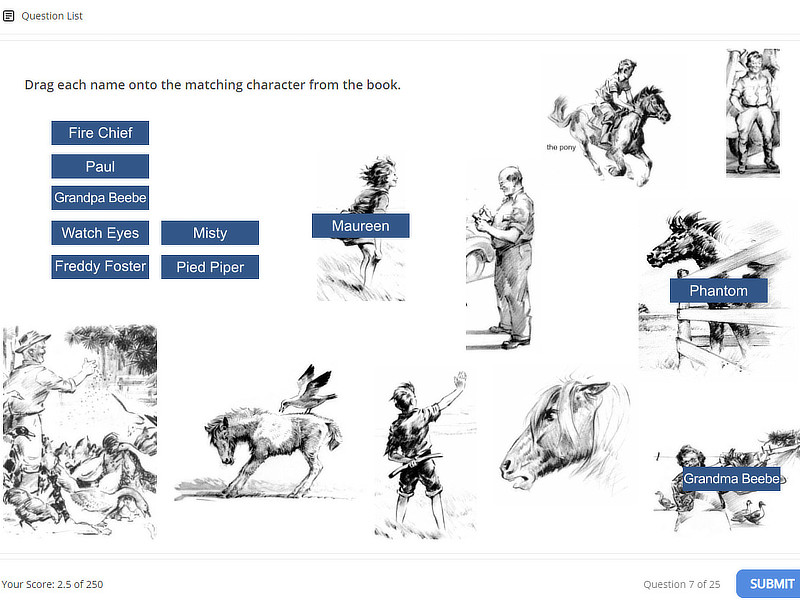 Question List

Drag each name onto the matching character from the book.

Fire Chief

Paul

Grandpa Beebe

Watch Eyes

Misty

Freddy Foster

Pied Piper

Maureen

the pony

Phantom

Grandma Beebe

Your Score: 2.5 of 250

Question 7 of 25

SUBMIT